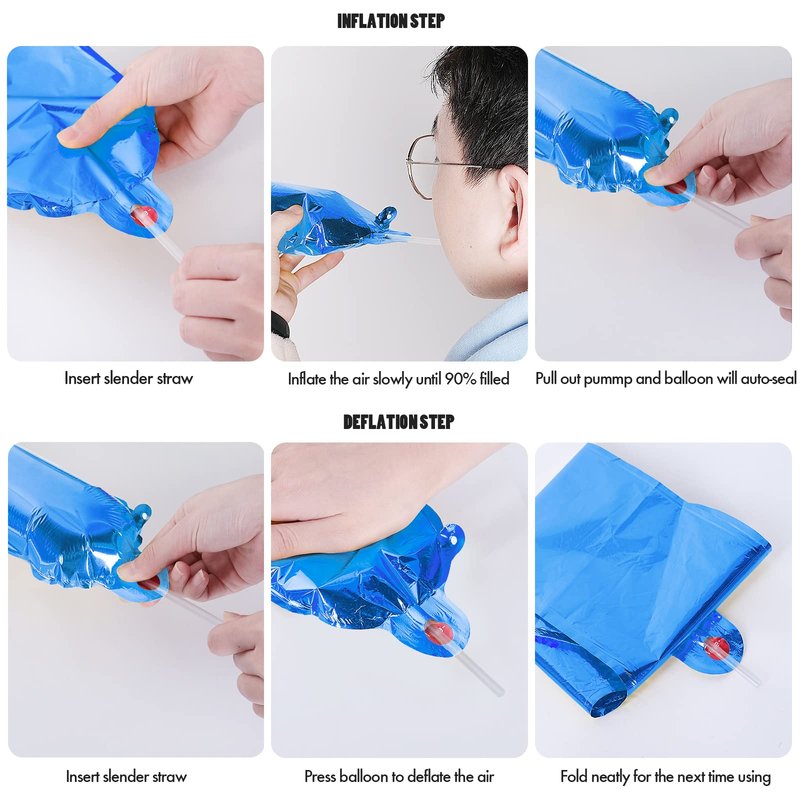 INFLATION STEP

Insert slender straw

Inflate the air slowly until 90% filled

Pull out pummp and balloon will auto-seal

DEFLATION STEP

Insert slender straw

Press balloon to deflate the air

Fold neatly for the next time using