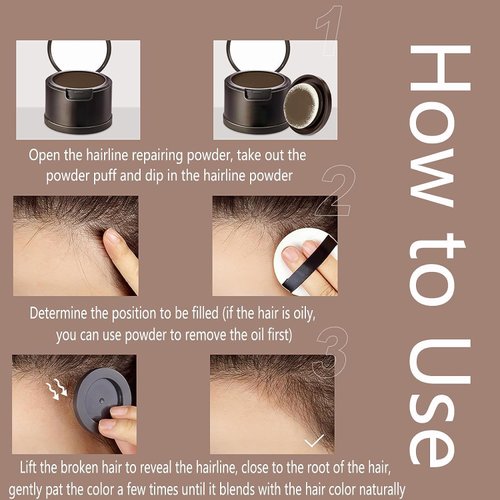 How to Use

1

Open the hairline repairing powder, take out the powder puff and dip in the hairline powder

2

Determine the position to be filled (if the hair is oily, you can use powder to remove the oil first)

3

Lift the broken hair to reveal the hairline, close to the root of the hair, gently pat the color a few times until it blends with the hair color naturally