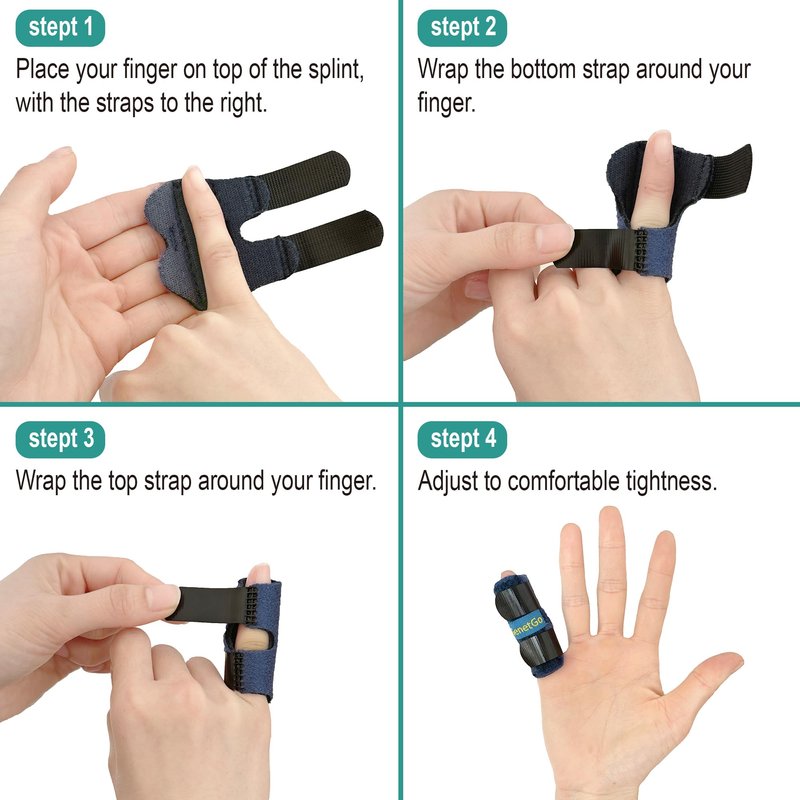 stept 1

Place your finger on top of the splint, with the straps to the right.

stept 2

Wrap the bottom strap around your finger.

stept 3

Wrap the top strap around your finger.

stept 4

Adjust to comfortable tightness.

enetGo