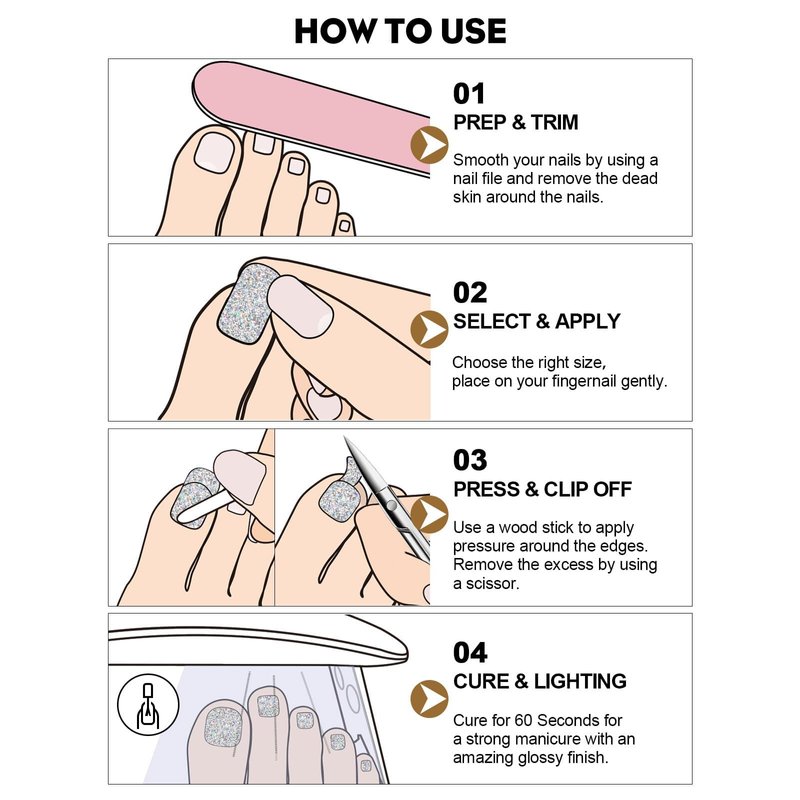 HOW TO USE

01
PREP & TRIM
Smooth your nails by using a nail file and remove the dead skin around the nails.

02
SELECT & APPLY
Choose the right size, place on your fingernail gently.

03
PRESS & CLIP OFF
Use a wood stick to apply pressure around the edges. Remove the excess by using a scissor.

04
CURE & LIGHTING
Cure for 60 Seconds for a strong manicure with an amazing glossy finish.