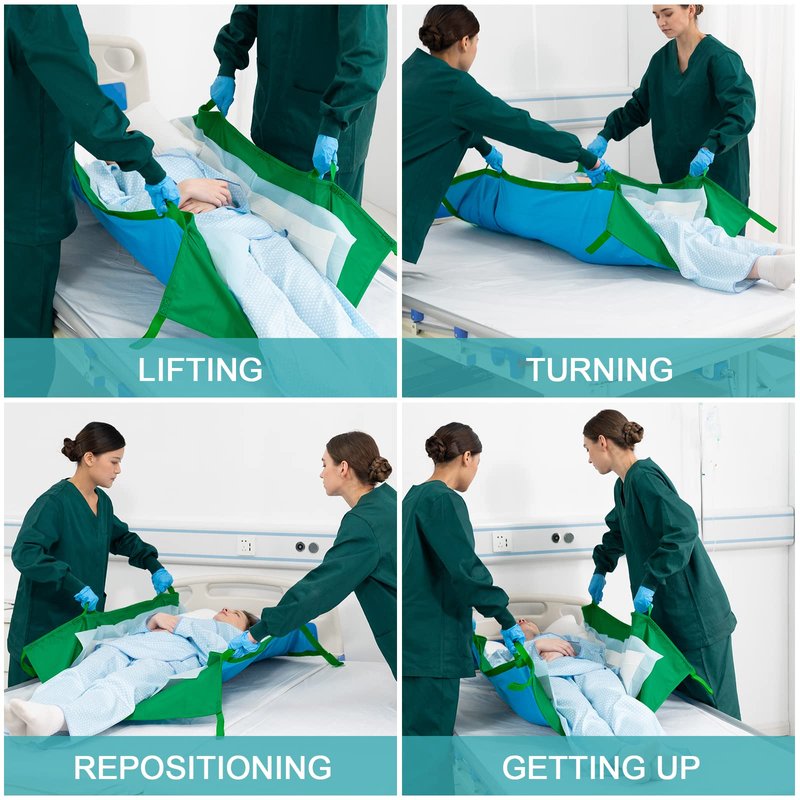 LIFTING

TURNING

REPOSITIONING

GETTING UP