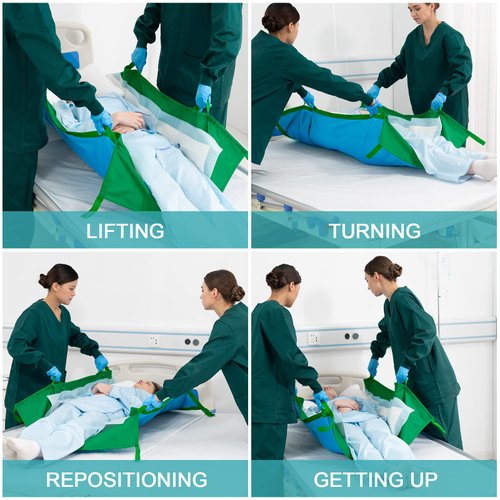 LIFTING

TURNING

REPOSITIONING

GETTING UP