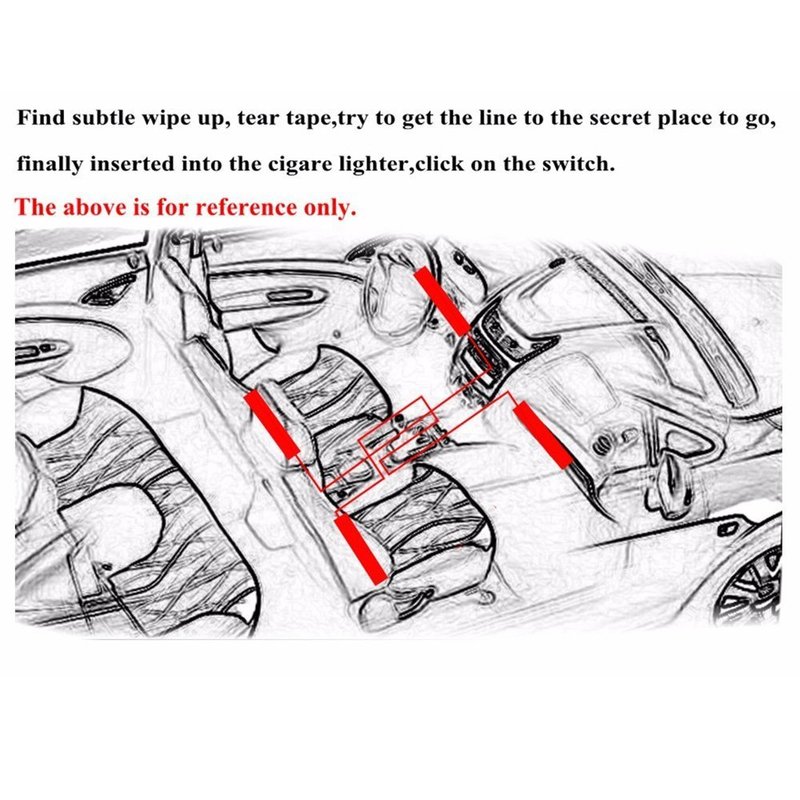 Find subtle wipe up, tear tape,try to get the line to the secret place to go, finally inserted into the cigare lighter,click on the switch.

The above is for reference only.