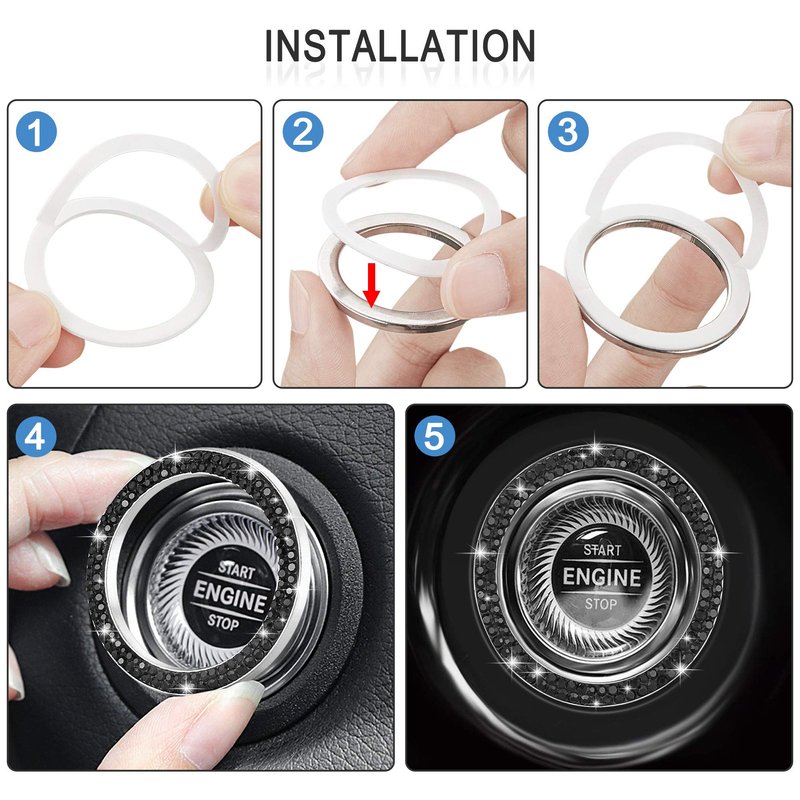 INSTALLATION

1

2

3

4

START
ENGINE
STOP

5

START
ENGINE
STOP