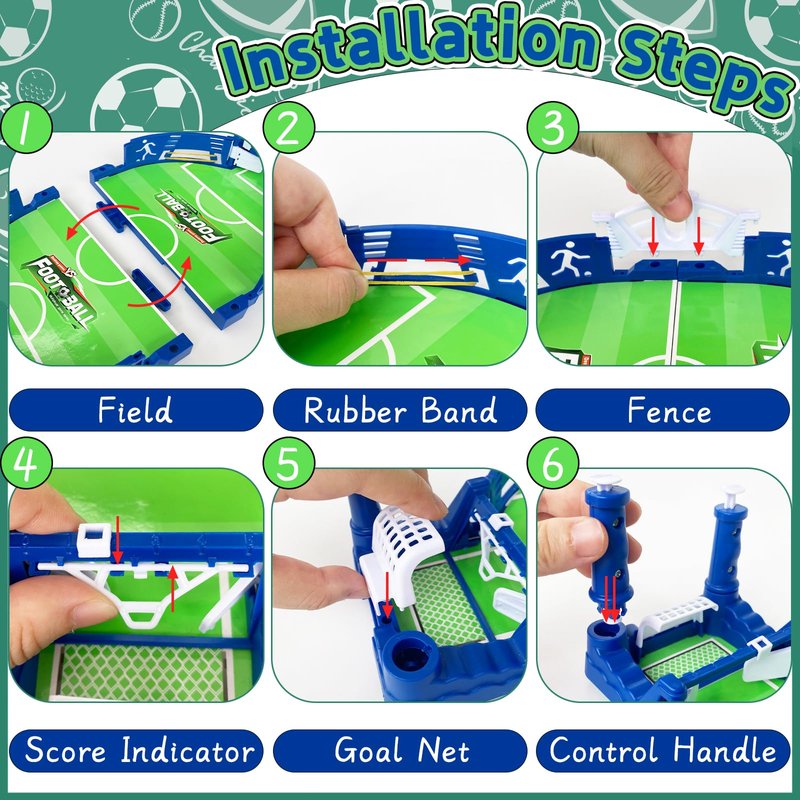 Installation Steps

1
FOOTBALL
FOOTBALL
Field

2
Rubber Band

3
Fence

4
Score Indicator

5
Goal Net

6
Control Handle