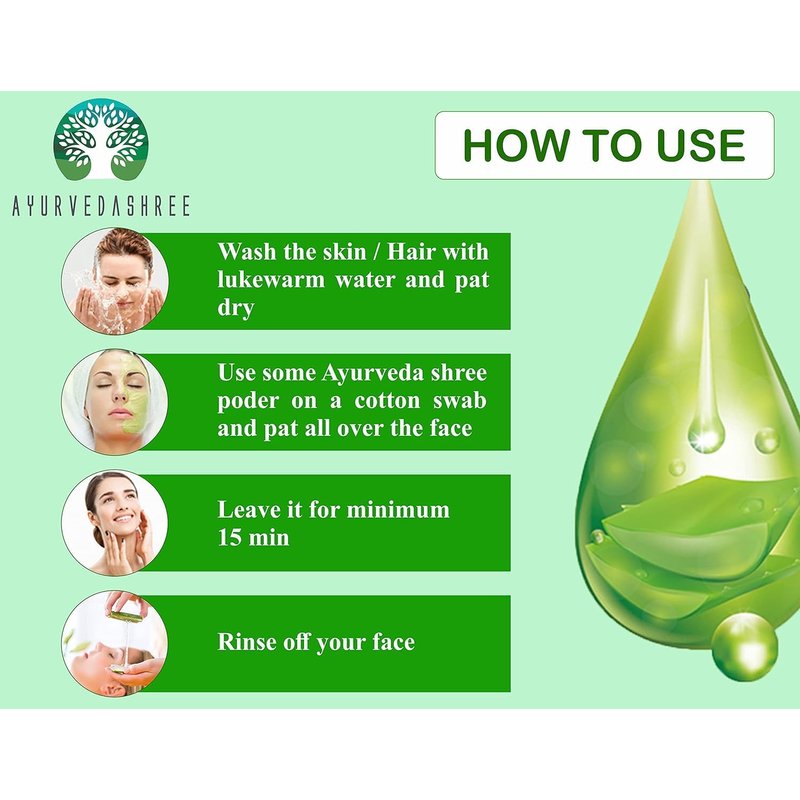 AYURVEDASHREE

HOW TO USE

Wash the skin / Hair with lukewarm water and pat dry

Use some Ayurveda shree poder on a cotton swab and pat all over the face

Leave it for minimum 15 min

Rinse off your face