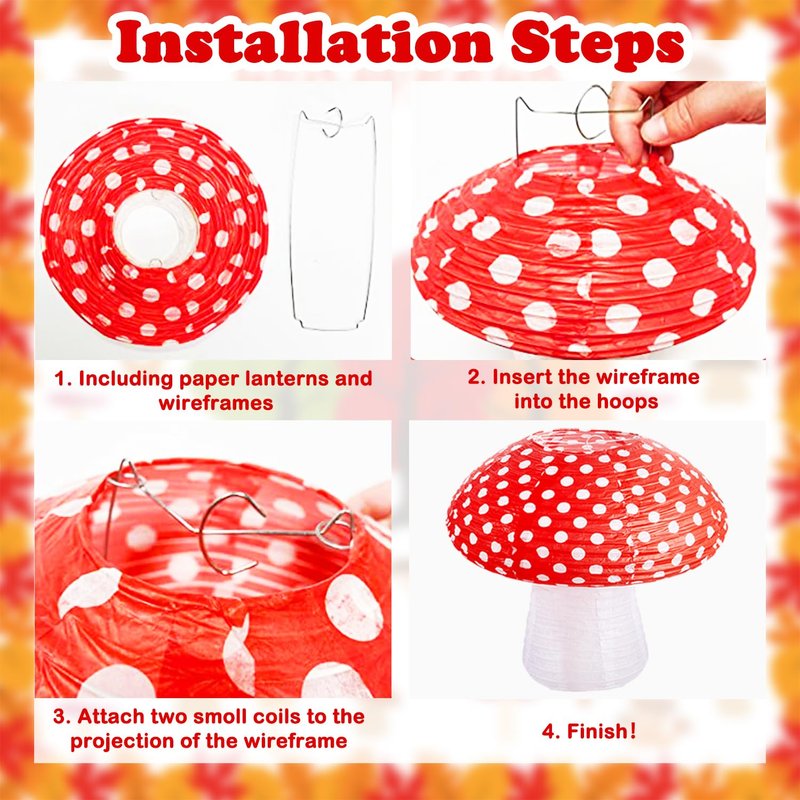 Installation Steps

1. Including paper lanterns and wireframes

2. Insert the wireframe into the hoops

3. Attach two smoll coils to the projection of the wireframe

4. Finish!