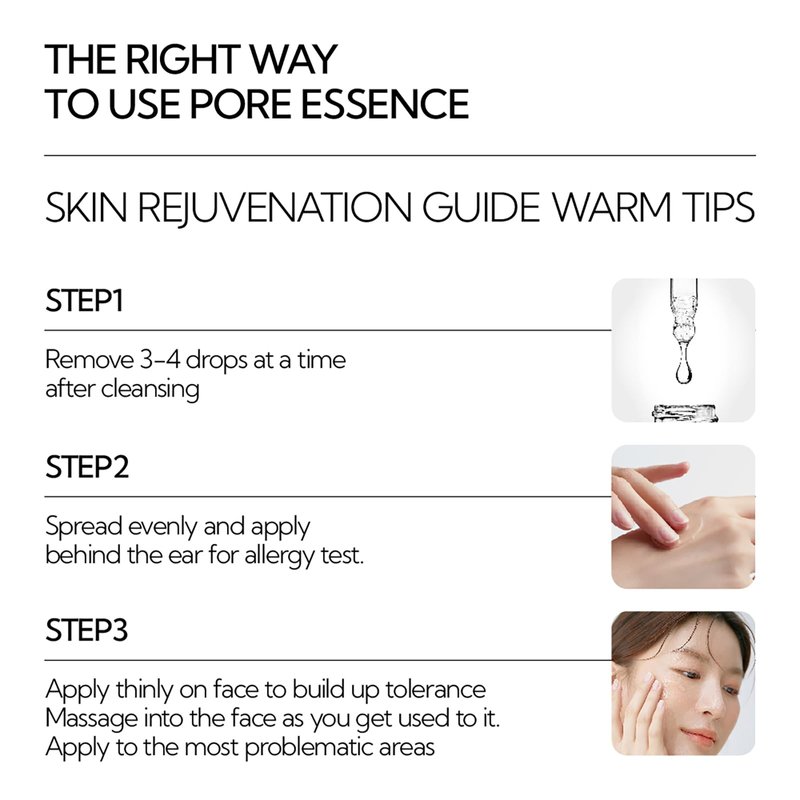 THE RIGHT WAY
TO USE PORE ESSENCE

SKIN REJUVENATION GUIDE WARM TIPS

STEP1

Remove 3-4 drops at a time after cleansing

STEP2

Spread evenly and apply behind the ear for allergy test.

STEP3

Apply thinly on face to build up tolerance
Massage into the face as you get used to it.
Apply to the most problematic areas