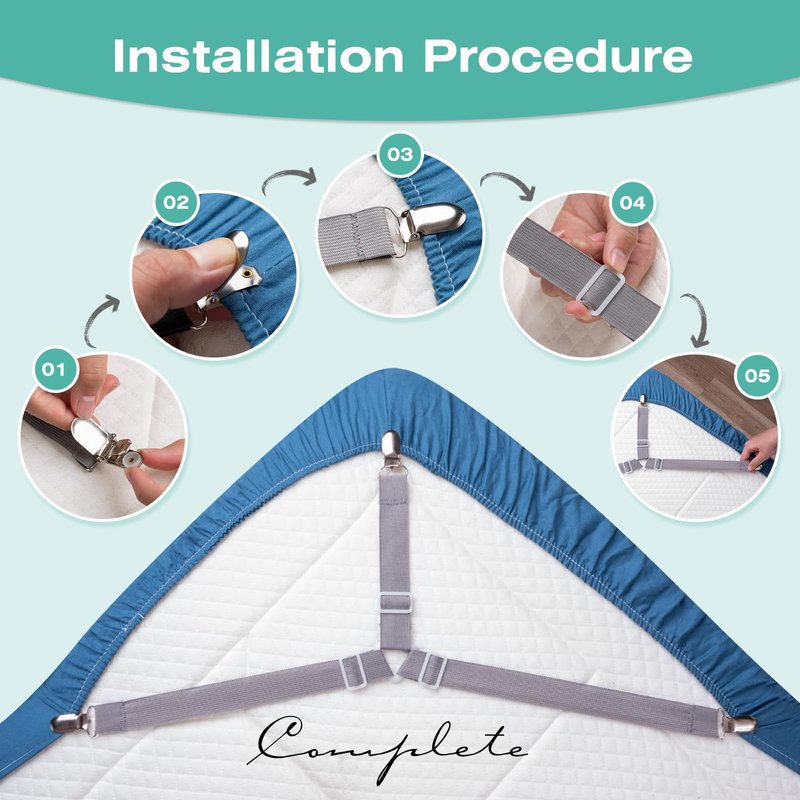 Installation Procedure

01

02

03

04

05

Complete