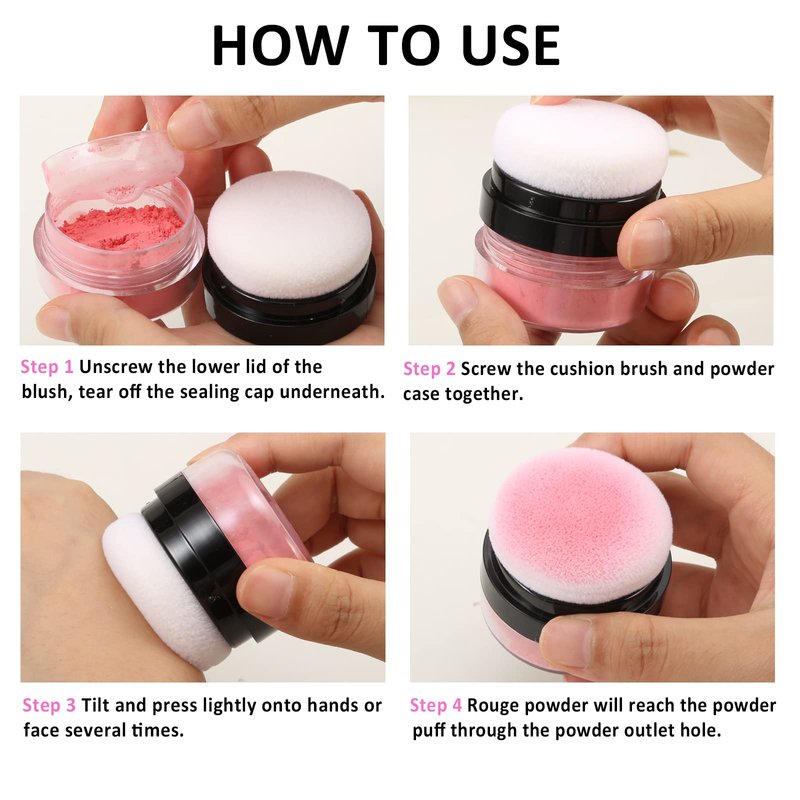 HOW TO USE

Step 1 Unscrew the lower lid of the blush, tear off the sealing cap underneath.

Step 2 Screw the cushion brush and powder case together.

Step 3 Tilt and press lightly onto hands or face several times.

Step 4 Rouge powder will reach the powder puff through the powder outlet hole.