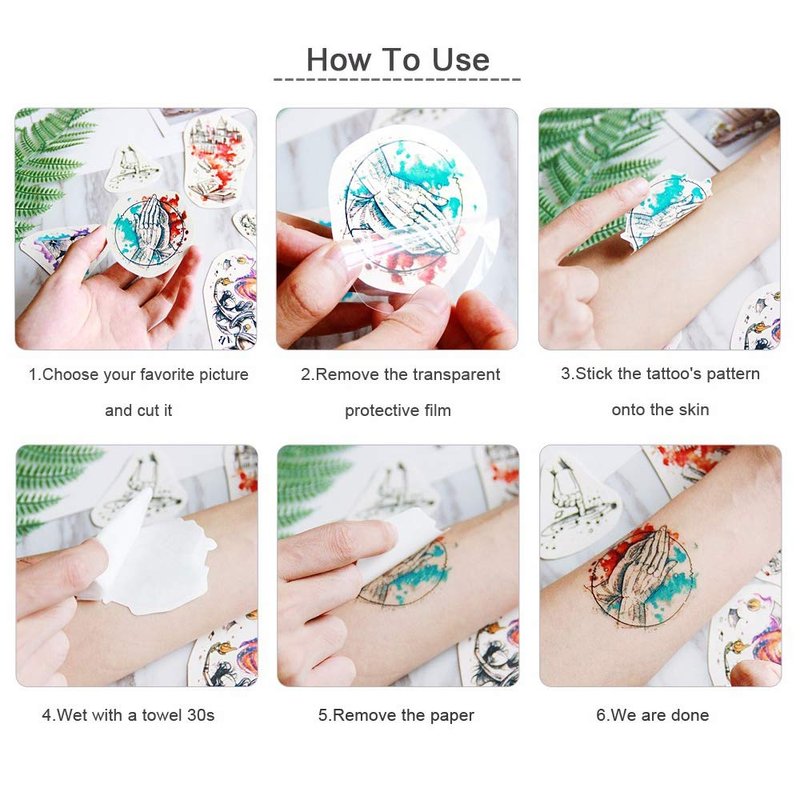 How To Use

1.Choose your favorite picture and cut it

2.Remove the transparent protective film

3.Stick the tattoo's pattern onto the skin

4.Wet with a towel 30s

5.Remove the paper

6.We are done