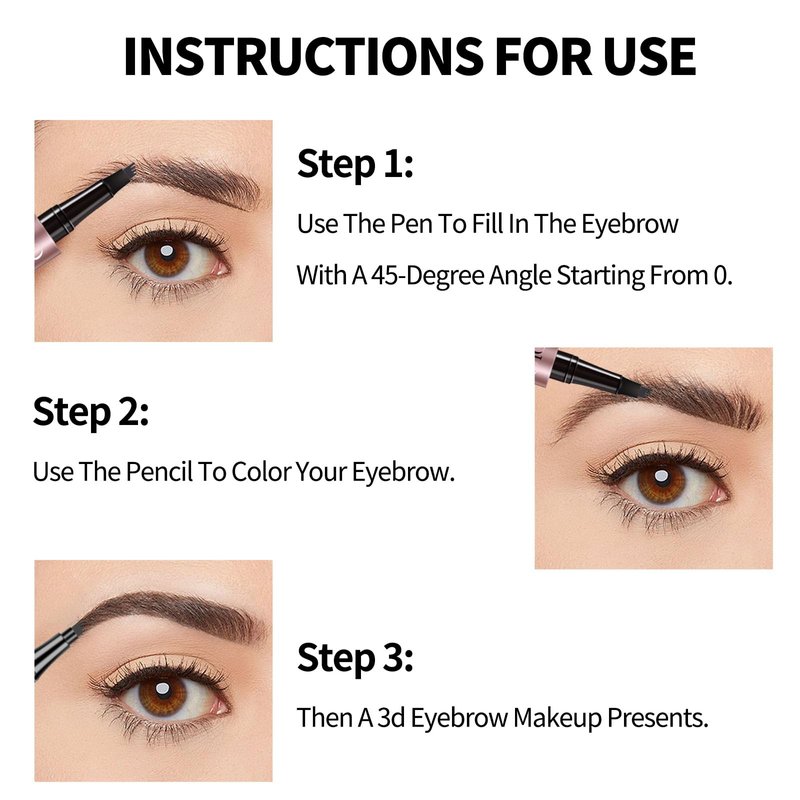 INSTRUCTIONS FOR USE

Step 1:

Use The Pen To Fill In The Eyebrow
With A 45-Degree Angle Starting From 0.

Step 2:

Use The Pencil To Color Your Eyebrow.

Step 3:

Then A 3d Eyebrow Makeup Presents.