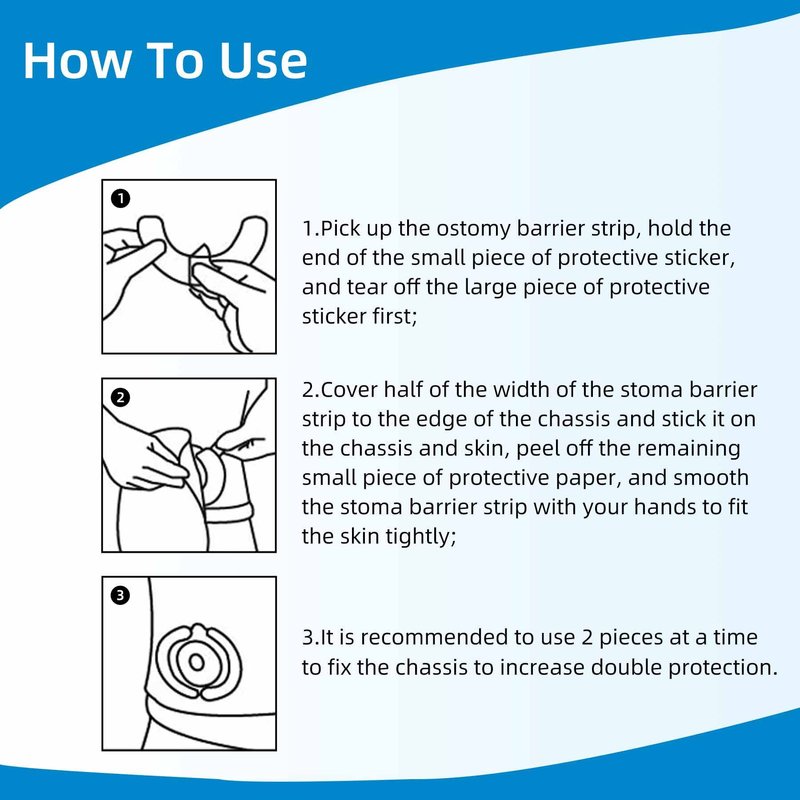 How To Use

1

1.Pick up the ostomy barrier strip, hold the end of the small piece of protective sticker, and tear off the large piece of protective sticker first;

2

2.Cover half of the width of the stoma barrier strip to the edge of the chassis and stick it on the chassis and skin, peel off the remaining small piece of protective paper, and smooth the stoma barrier strip with your hands to fit the skin tightly;

3

3.It is recommended to use 2 pieces at a time to fix the chassis to increase double protection.