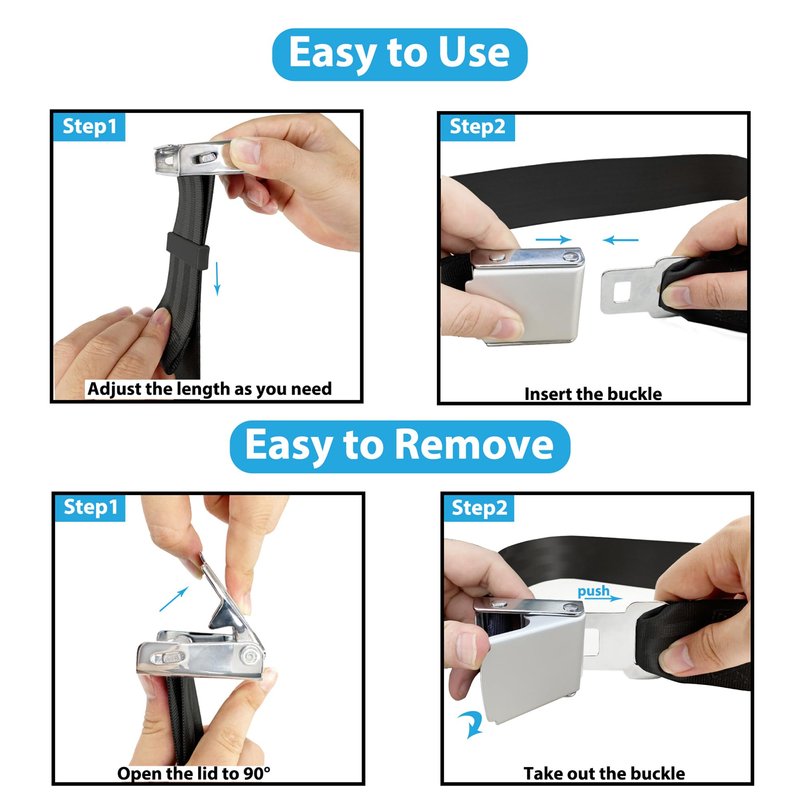 Easy to Use

Step1

Adjust the length as you need

Step2

Insert the buckle

Easy to Remove

Step1

Open the lid to 90°

Step2

push

Take out the buckle