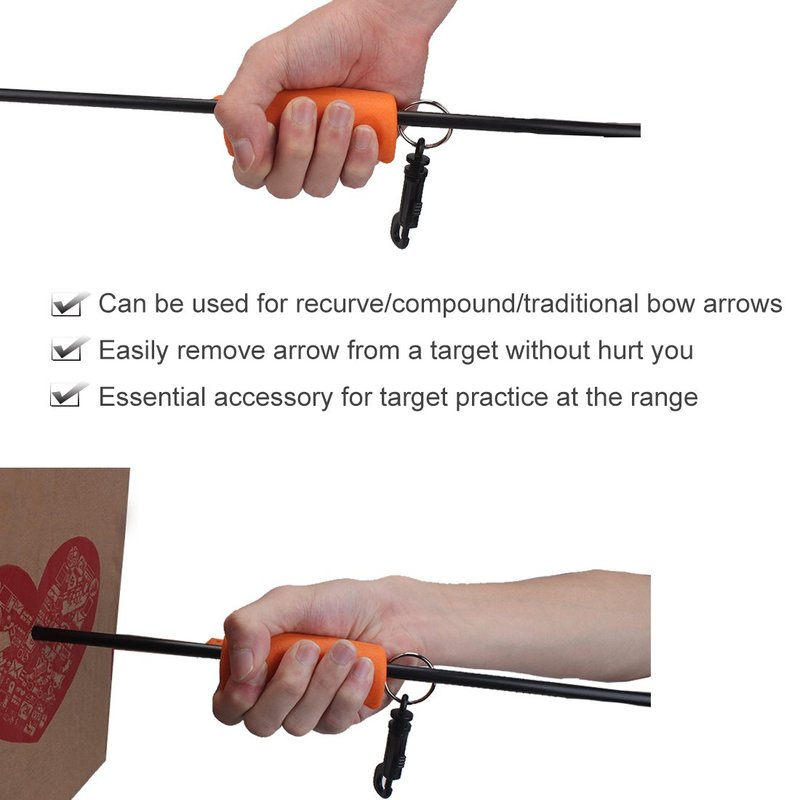 Can be used for recurve/compound/traditional bow arrows
Easily remove arrow from a target without hurt you
Essential accessory for target practice at the range