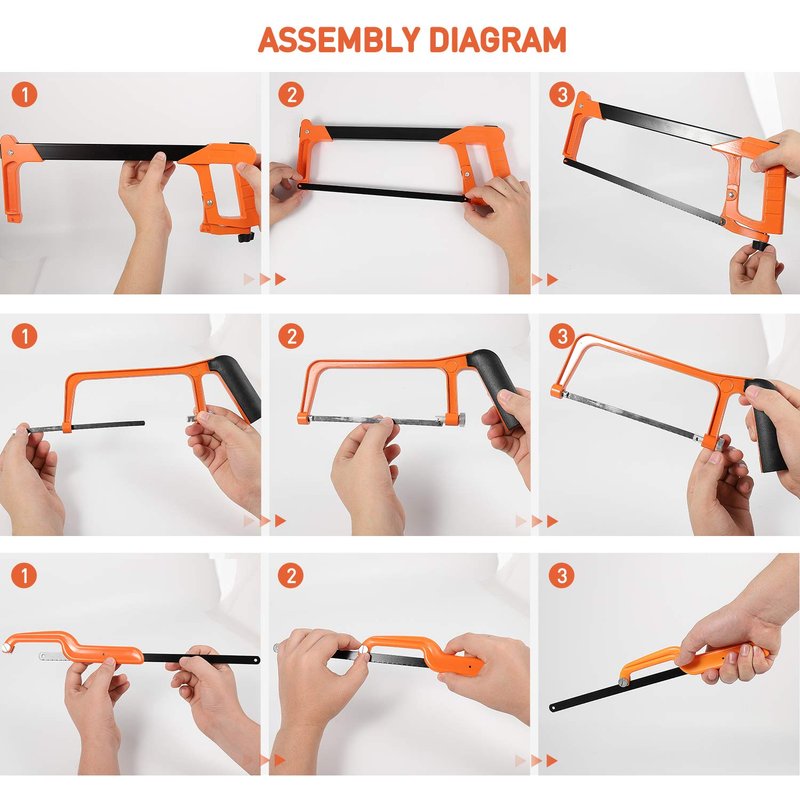 ASSEMBLY DIAGRAM

1

2

3

1

2

3

1

2

3