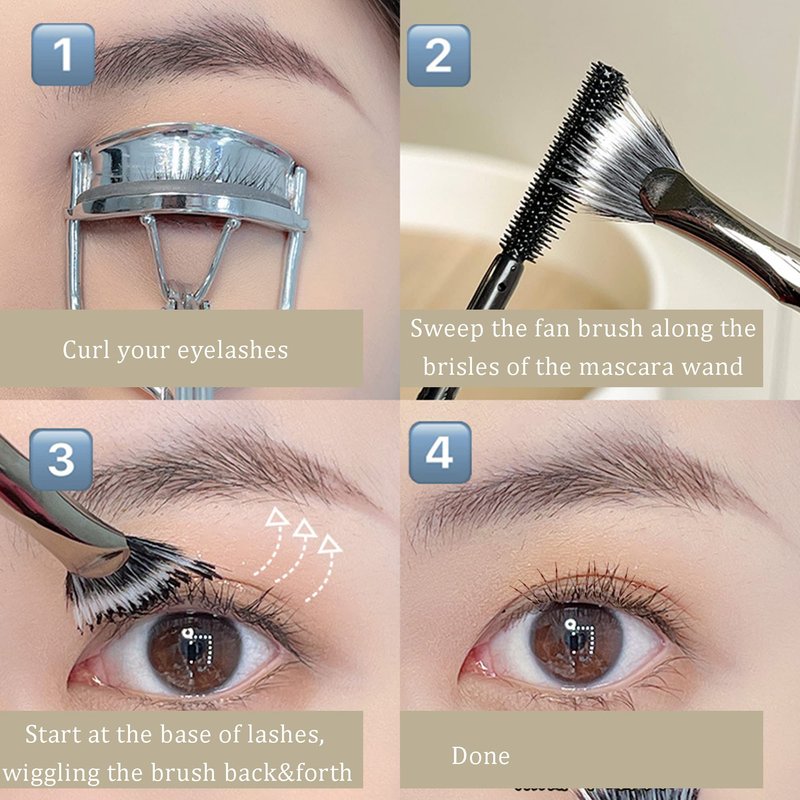 1

Curl your eyelashes

2

Sweep the fan brush along the brisles of the mascara wand

3

Start at the base of lashes, wiggling the brush back&forth

4

Done