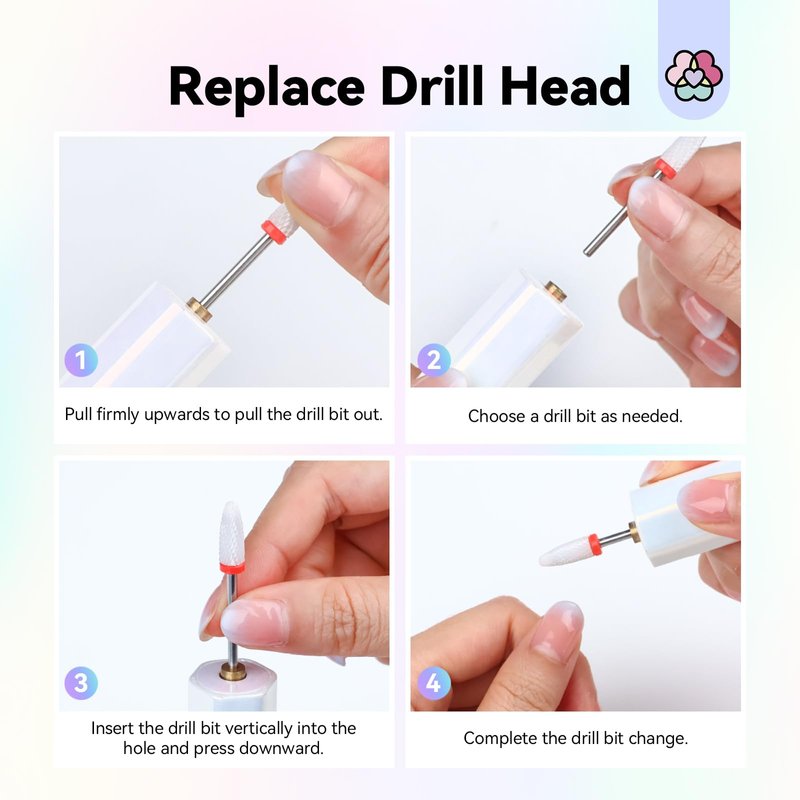 Replace Drill Head

1

Pull firmly upwards to pull the drill bit out.

2

Choose a drill bit as needed.

3

Insert the drill bit vertically into the hole and press downward.

4

Complete the drill bit change.