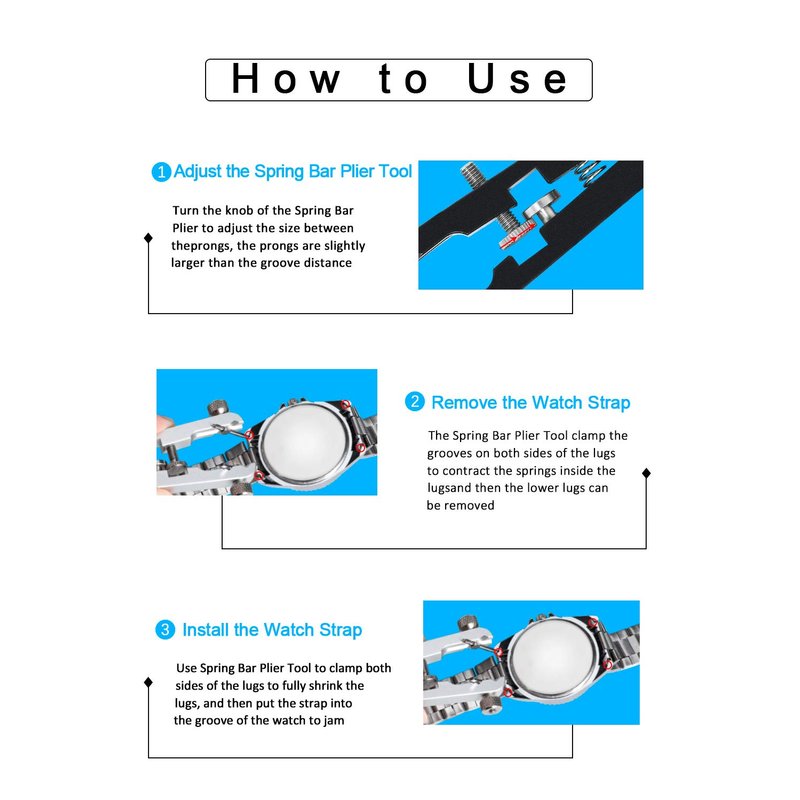 How to Use

1 Adjust the Spring Bar Plier Tool

Turn the knob of the Spring Bar Plier to adjust the size between theprongs, the prongs are slightly larger than the groove distance

2 Remove the Watch Strap

The Spring Bar Plier Tool clamp the grooves on both sides of the lugs to contract the springs inside the lugsand then the lower lugs can be removed

3 Install the Watch Strap

Use Spring Bar Plier Tool to clamp both sides of the lugs to fully shrink the lugs, and then put the strap into the groove of the watch to jam