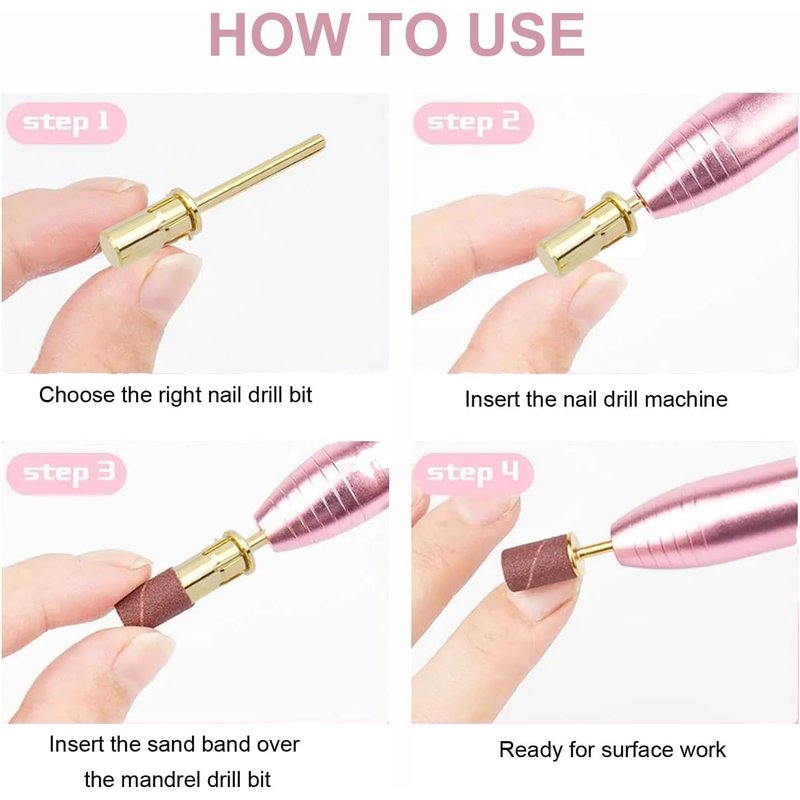 HOW TO USE

step 1

Choose the right nail drill bit

step 2

Insert the nail drill machine

step 3

Insert the sand band over the mandrel drill bit

step 4

Ready for surface work