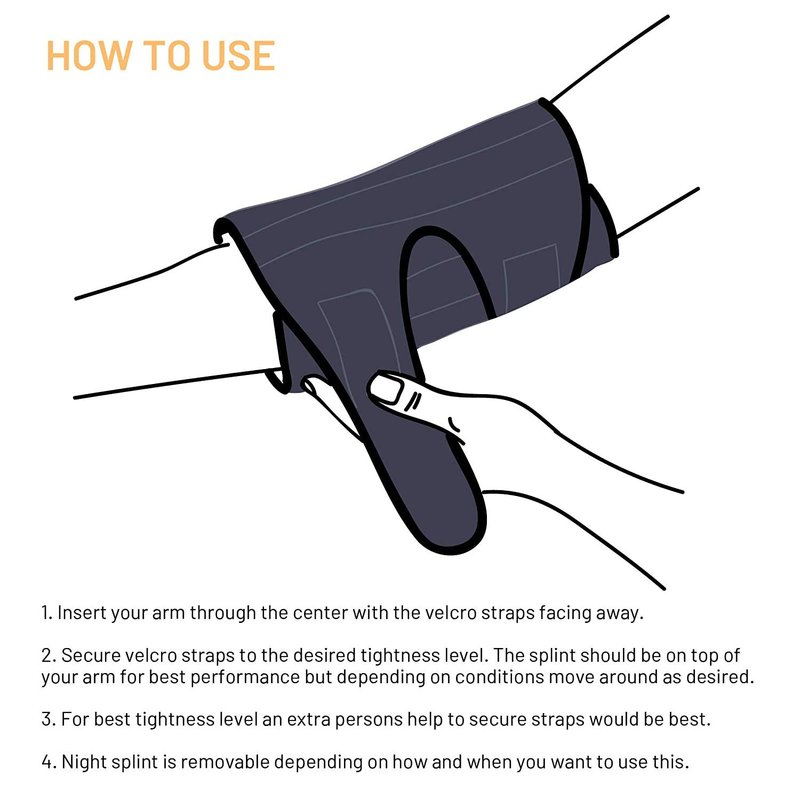 HOW TO USE

1. Insert your arm through the center with the velcro straps facing away.

2. Secure velcro straps to the desired tightness level. The splint should be on top of your arm for best performance but depending on conditions move around as desired.

3. For best tightness level an extra persons help to secure straps would be best.

4. Night splint is removable depending on how and when you want to use this.