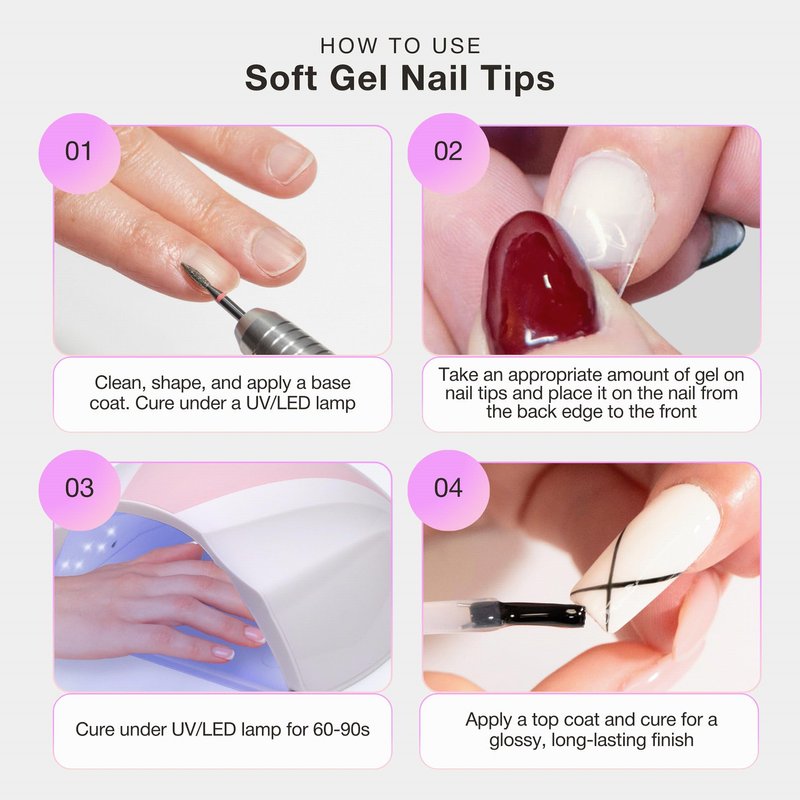 HOW TO USE
Soft Gel Nail Tips

01

Clean, shape, and apply a base coat. Cure under a UV/LED lamp

02

Take an appropriate amount of gel on nail tips and place it on the nail from the back edge to the front

03

Cure under UV/LED lamp for 60-90s

04

Apply a top coat and cure for a glossy, long-lasting finish