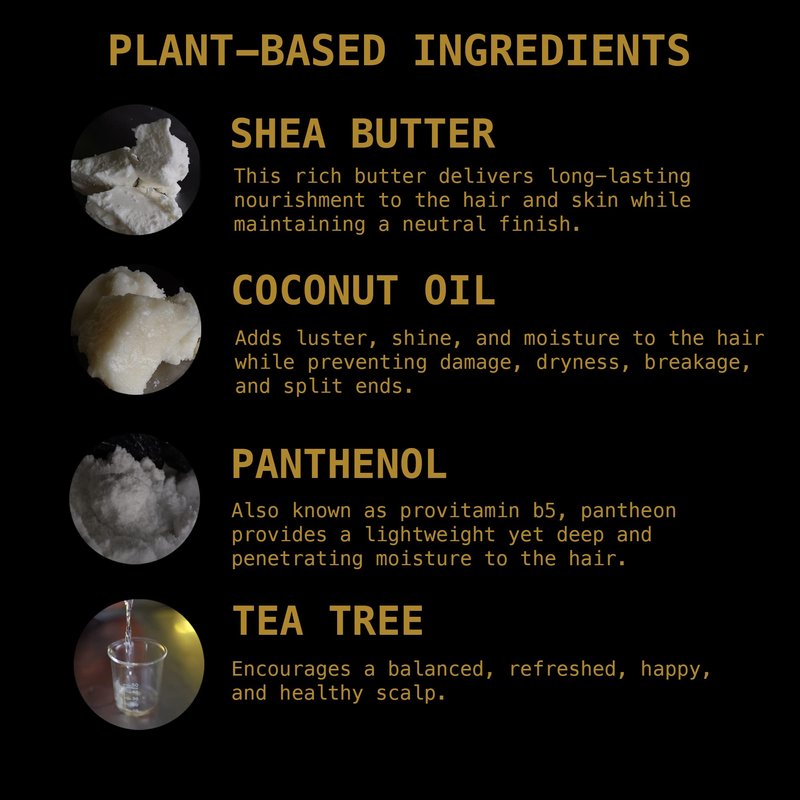 PLANT-BASED INGREDIENTS

SHEA BUTTER

This rich butter delivers long-lasting nourishment to the hair and skin while maintaining a neutral finish.

COCONUT OIL

Adds luster, shine, and moisture to the hair while preventing damage, dryness, breakage, and split ends.

PANTHENOL

Also known as provitamin b5, pantheon provides a lightweight yet deep and penetrating moisture to the hair.

TEA TREE

Encourages a balanced, refreshed, happy, and healthy scalp.