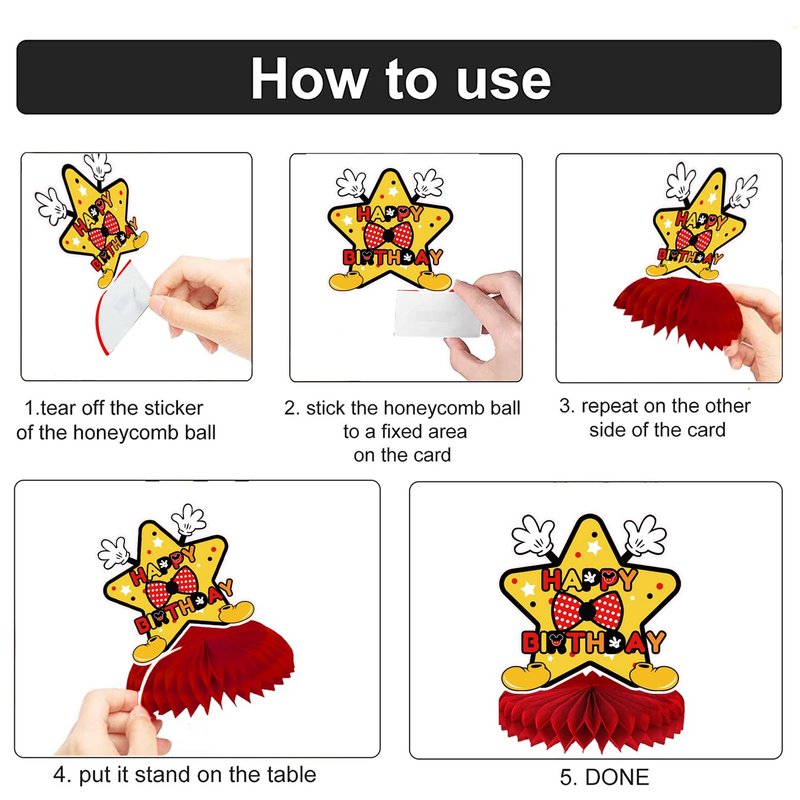 How to use

HAPPY BIRTHDAY

1.tear off the sticker of the honeycomb ball

HAPPY BIRTHDAY

2. stick the honeycomb ball to a fixed area on the card

HAPPY BIRTHDAY

3. repeat on the other side of the card

HAPPY BIRTHDAY

4. put it stand on the table

HAPPY BIRTHDAY

5. DONE