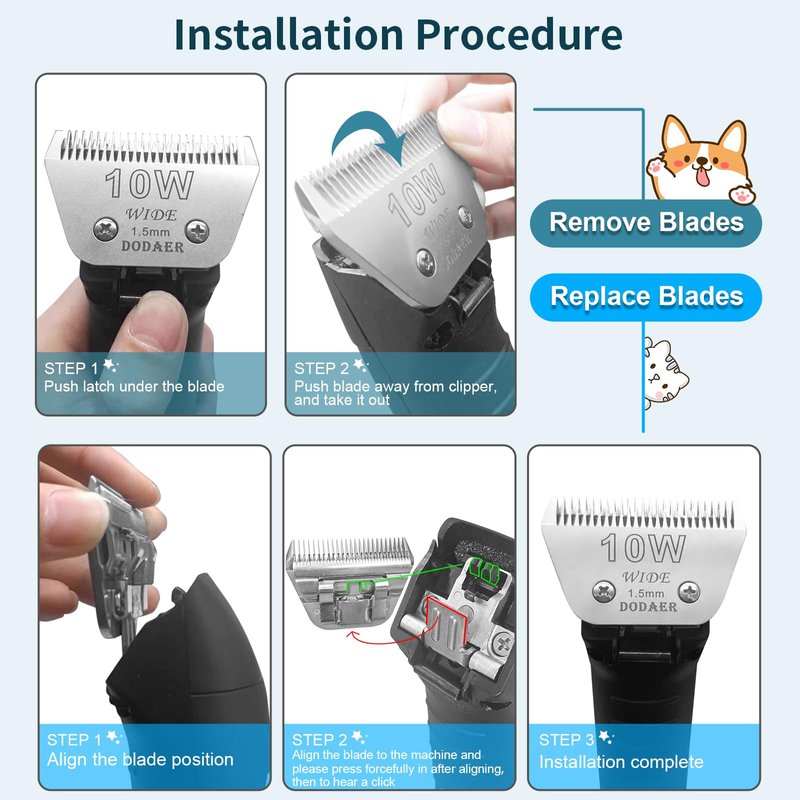 Installation Procedure

10W
WIDE
1.5mm
DODAER

STEP 1
Push latch under the blade

10W
WIDE
DODAER

STEP 2
Push blade away from clipper, and take it out

Remove Blades

Replace Blades

STEP 1
Align the blade position

STEP 2
Align the blade to the machine and please press forcefully in after aligning, then to hear a click

10W
WIDE
1.5mm
DODAER

STEP 3
Installation complete