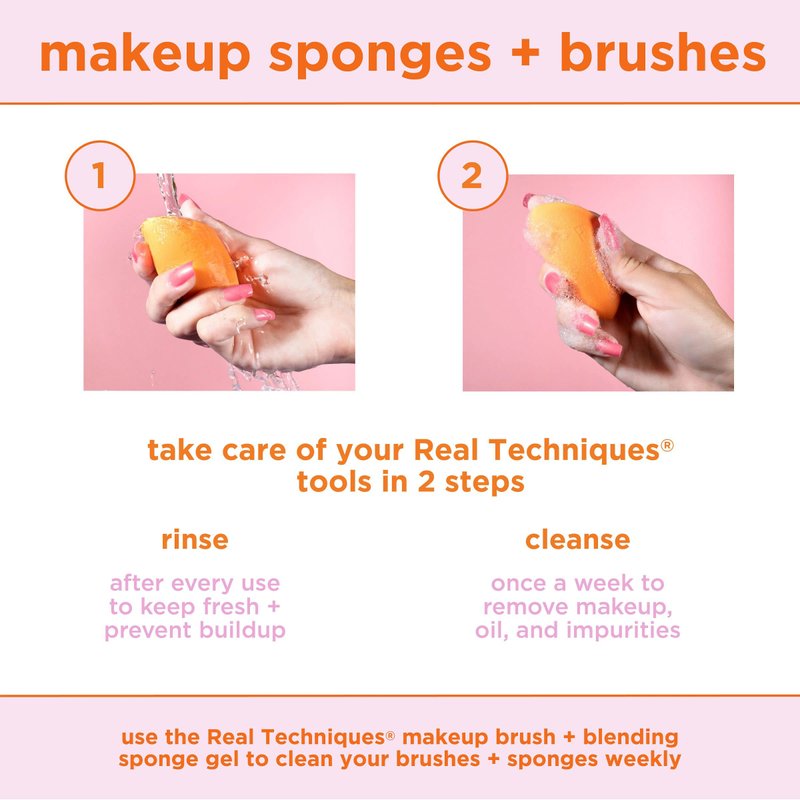 makeup sponges + brushes

1

2

take care of your Real Techniques® tools in 2 steps

rinse

after every use to keep fresh + prevent buildup

cleanse

once a week to remove makeup, oil, and impurities

use the Real Techniques® makeup brush + blending sponge gel to clean your brushes + sponges weekly