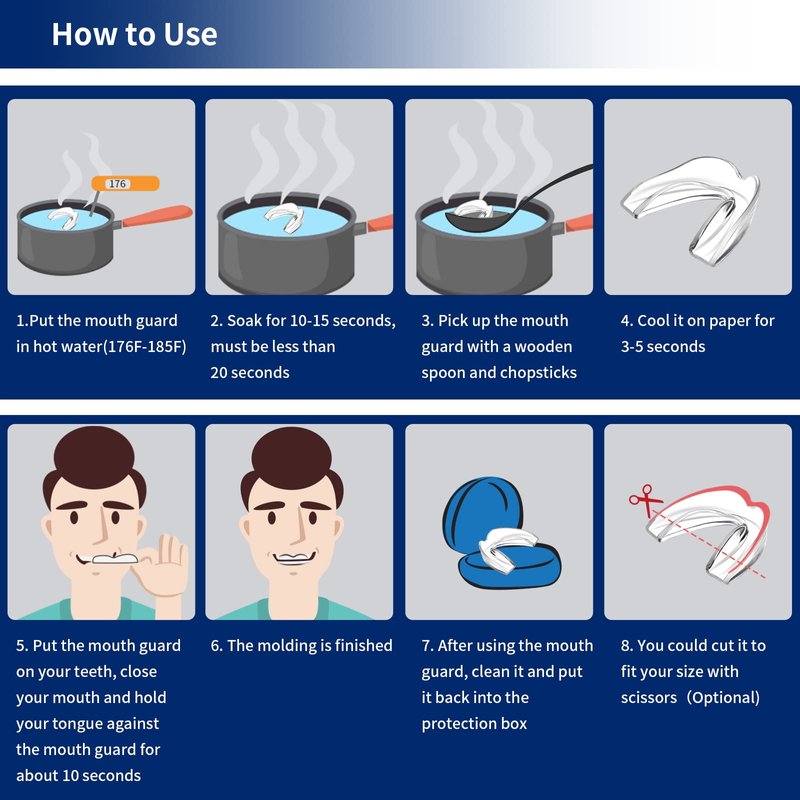 How to Use

176

1.Put the mouth guard in hot water(176F-185F)

2. Soak for 10-15 seconds, must be less than 20 seconds

3. Pick up the mouth guard with a wooden spoon and chopsticks

4. Cool it on paper for 3-5 seconds

5. Put the mouth guard on your teeth, close your mouth and hold your tongue against the mouth guard for about 10 seconds

6. The molding is finished

7. After using the mouth guard, clean it and put it back into the protection box

8. You could cut it to fit your size with scissors（Optional)