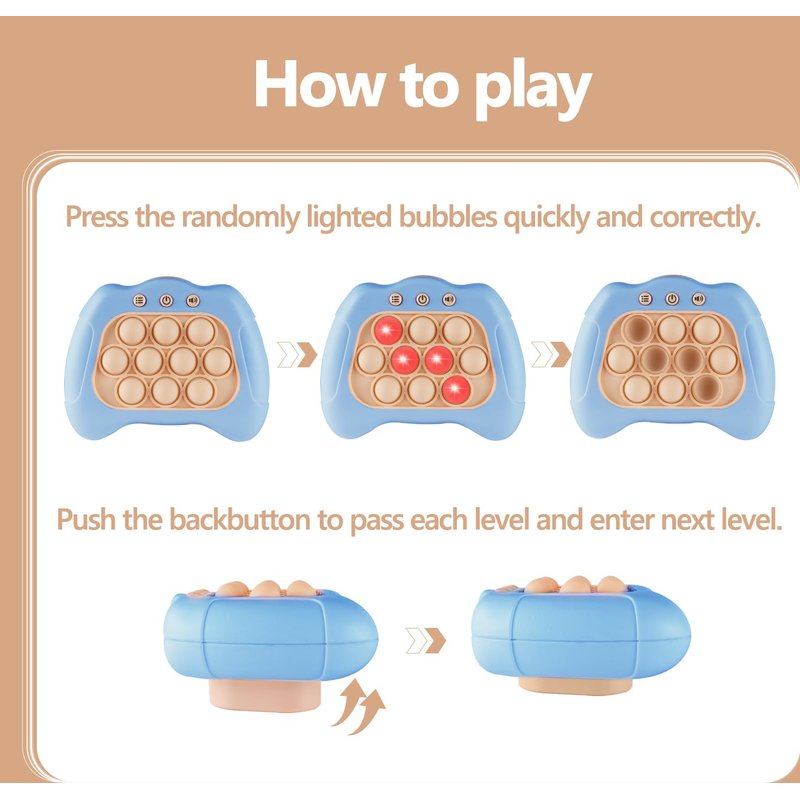 How to play

Press the randomly lighted bubbles quickly and correctly.

Push the backbutton to pass each level and enter next level.