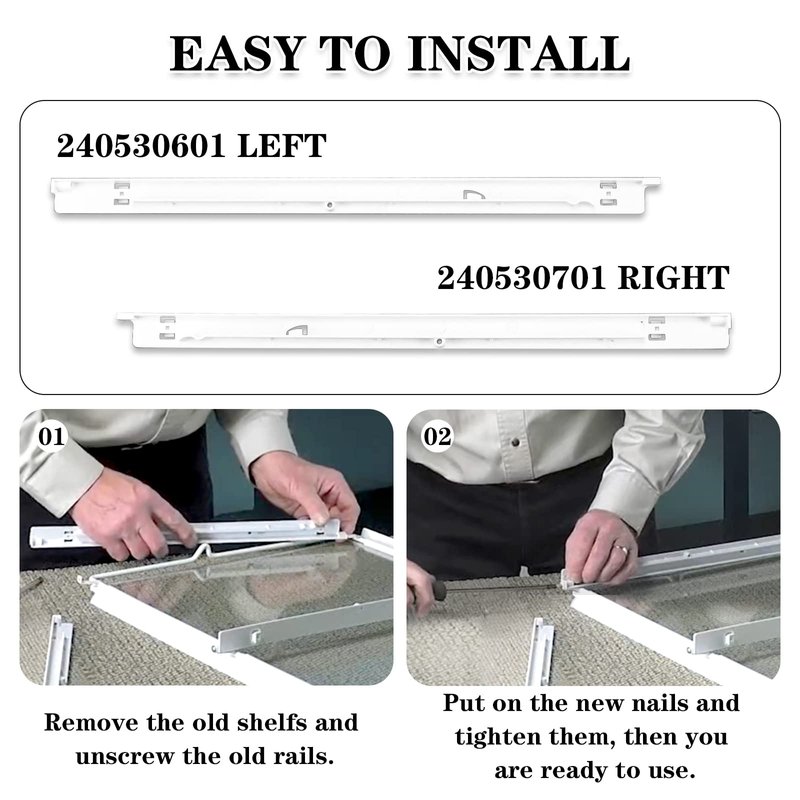 EASY TO INSTALL

240530601 LEFT

240530701 RIGHT

01

Remove the old shelfs and unscrew the old rails.

02

Put on the new nails and tighten them, then you are ready to use.