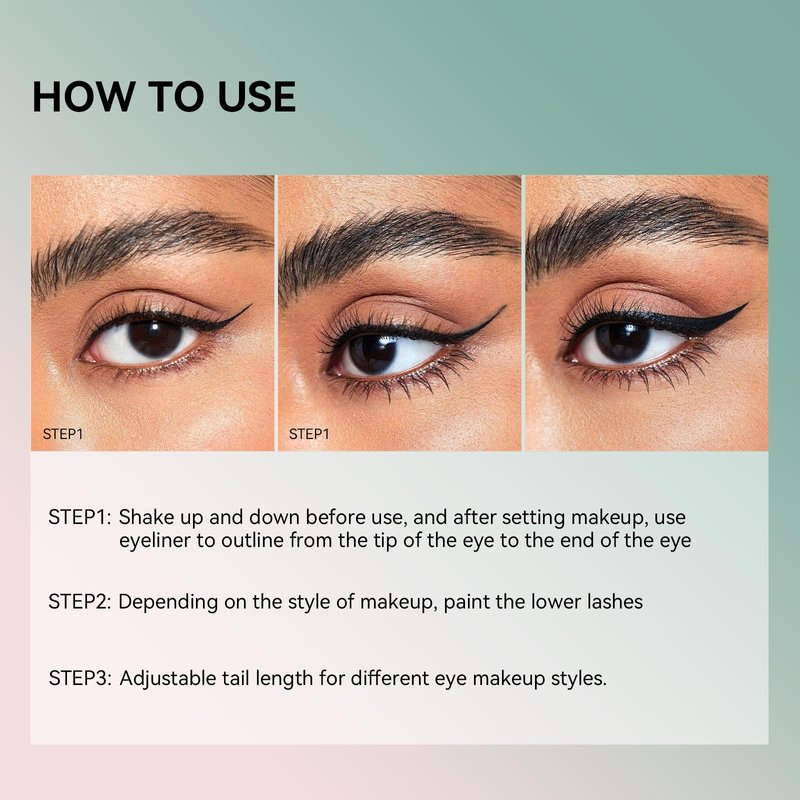 HOW TO USE

STEP1

STEP1

STEP1: Shake up and down before use, and after setting makeup, use eyeliner to outline from the tip of the eye to the end of the eye

STEP2: Depending on the style of makeup, paint the lower lashes

STEP3: Adjustable tail length for different eye makeup styles.