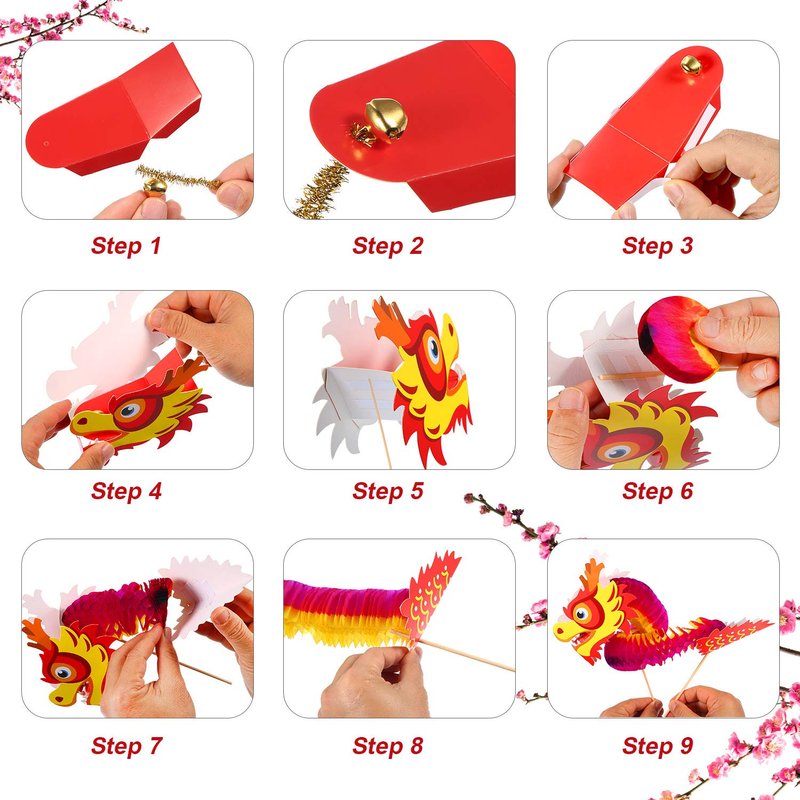 Step 1

Step 2

Step 3

Step 4

Step 5

Step 6

Step 7

Step 8

Step 9