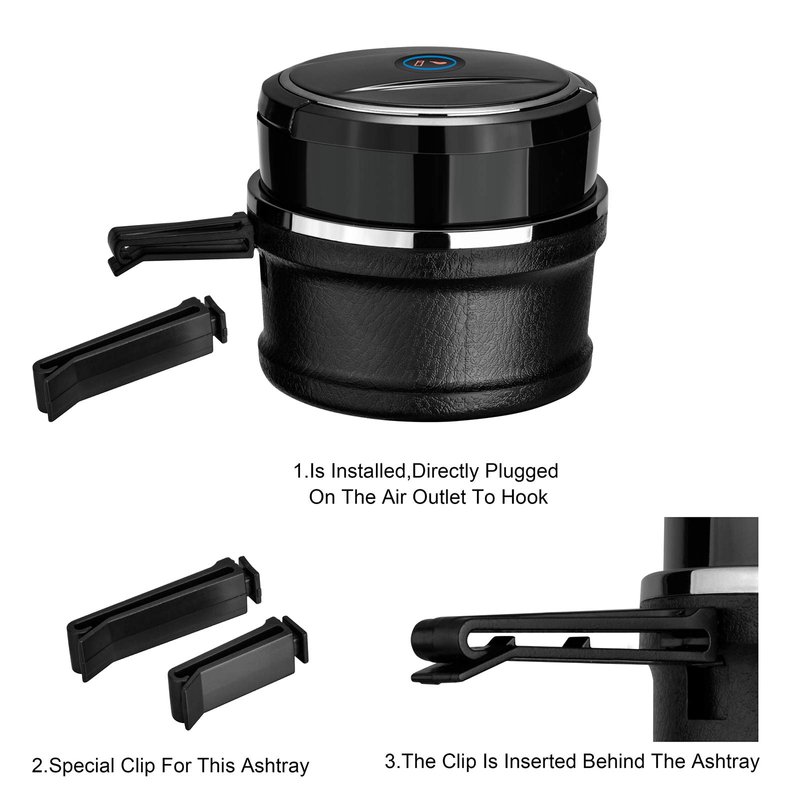 1.Is Installed,Directly Plugged On The Air Outlet To Hook

2.Special Clip For This Ashtray

3.The Clip Is Inserted Behind The Ashtray