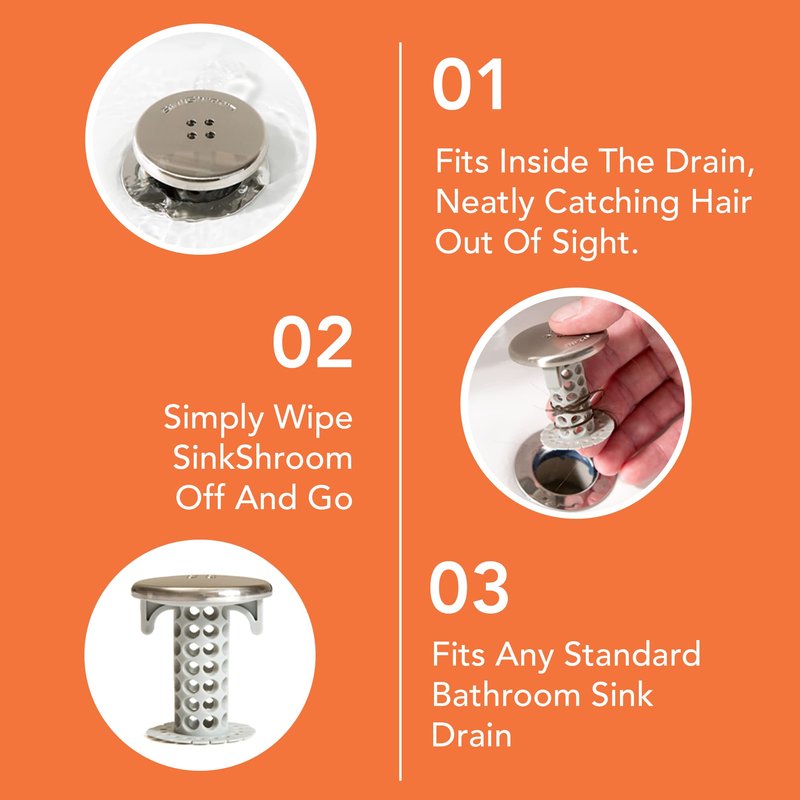 01

Fits Inside The Drain, Neatly Catching Hair Out Of Sight.

02

Simply Wipe SinkShroom Off And Go

03

Fits Any Standard Bathroom Sink Drain