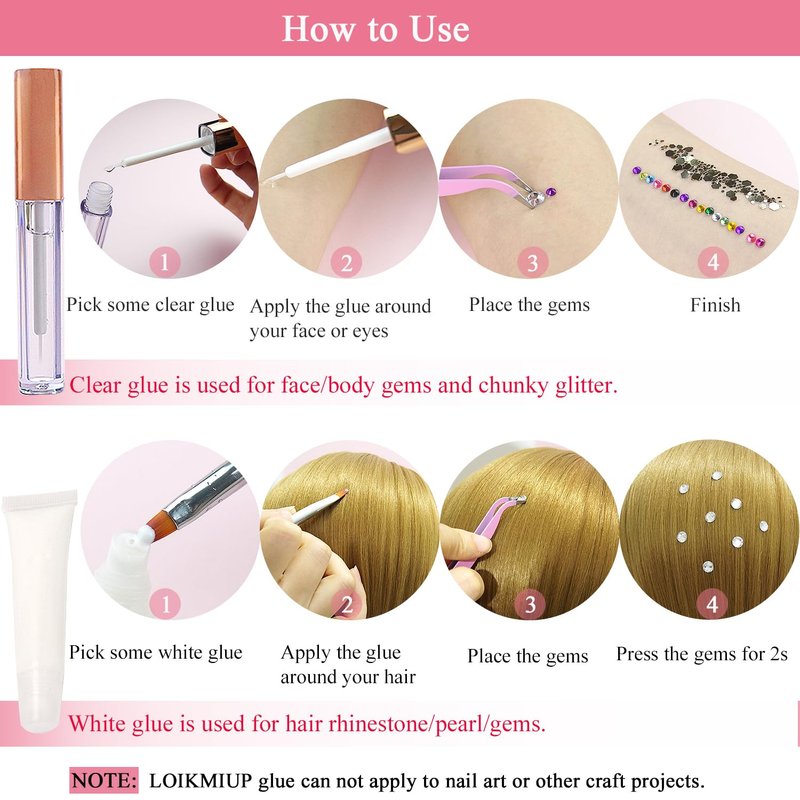 How to Use

1
Pick some clear glue

2
Apply the glue around your face or eyes

3
Place the gems

4
Finish

Clear glue is used for face/body gems and chunky glitter.

1
Pick some white glue

2
Apply the glue around your hair

3
Place the gems

4
Press the gems for 2s

White glue is used for hair rhinestone/pearl/gems.

NOTE: LOIKMIUP glue can not apply to nail art or other craft projects.