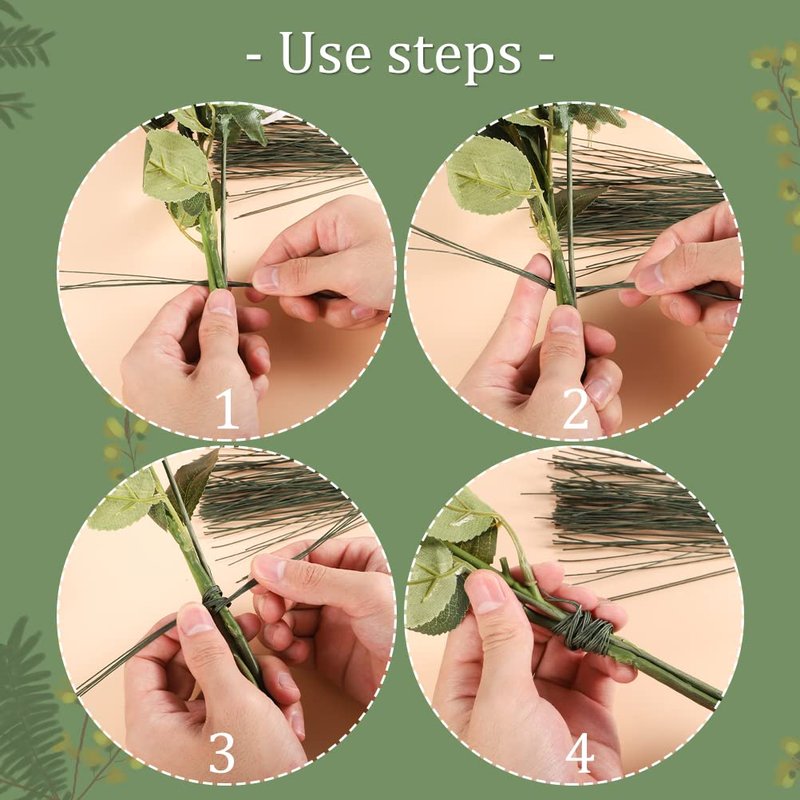 - Use steps -

1

2

3

4