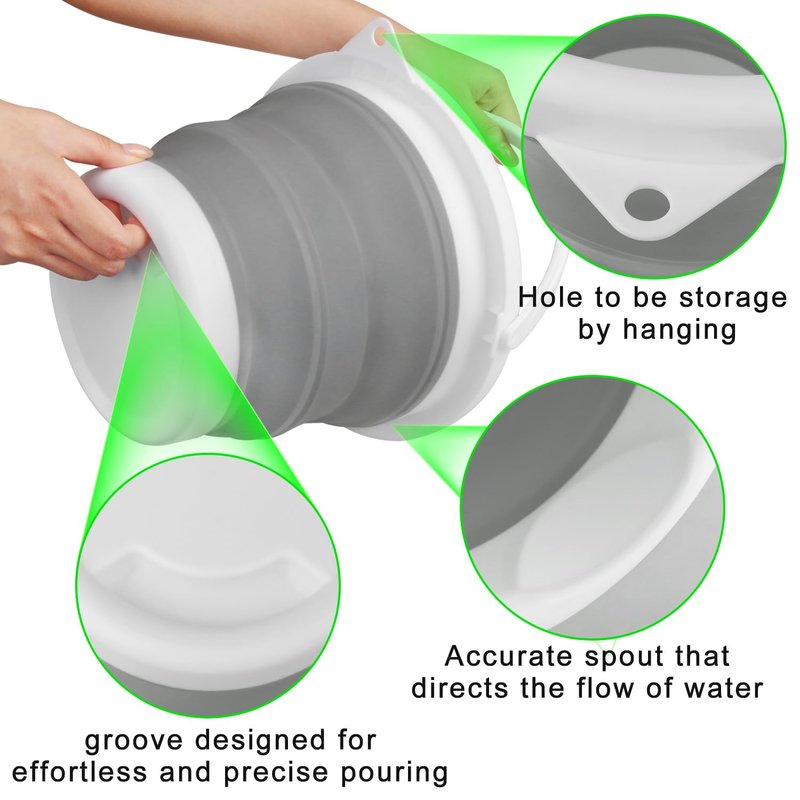 Hole to be storage by hanging

Accurate spout that directs the flow of water

groove designed for effortless and precise pouring