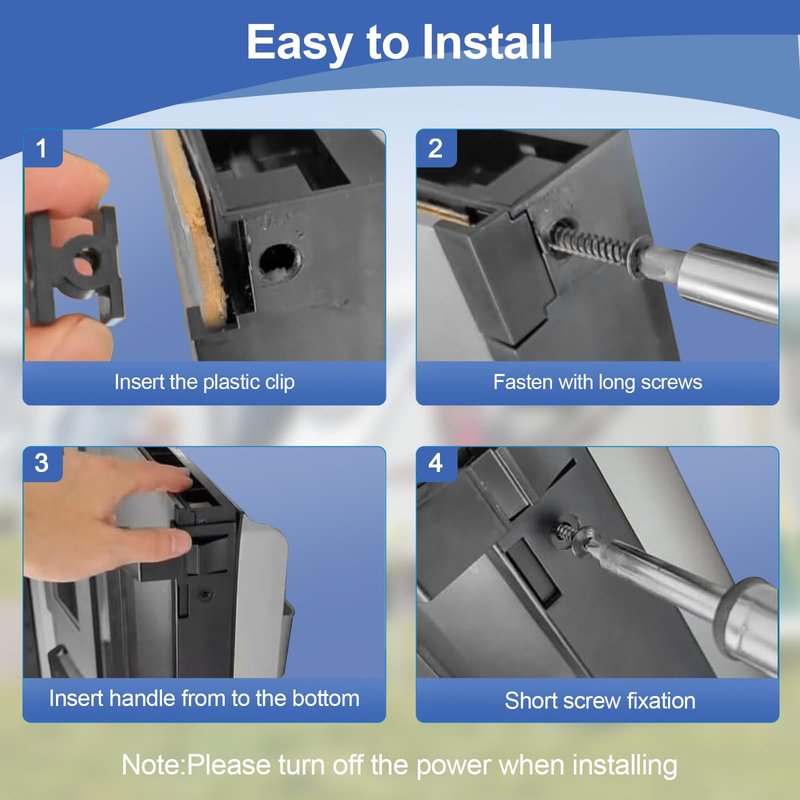 Easy to Install

1

Insert the plastic clip

2

Fasten with long screws

3

Insert handle from to the bottom

4

Short screw fixation

Note:Please turn off the power when installing