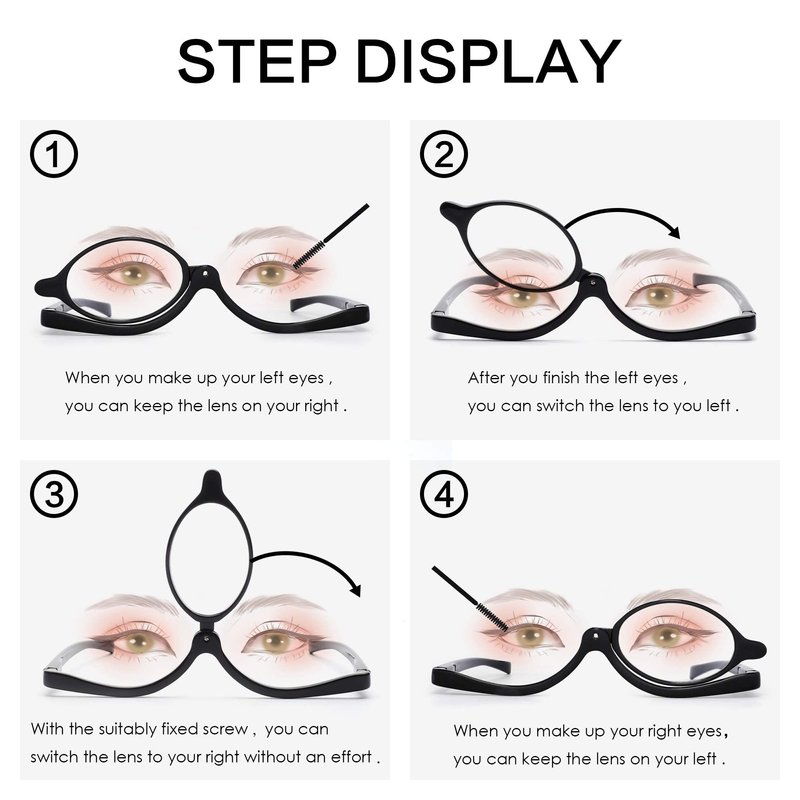 STEP DISPLAY

①

When you make up your left eyes , you can keep the lens on your right .

②

After you finish the left eyes , you can switch the lens to you left .

③

With the suitably fixed screw , you can switch the lens to your right without an effort .

④

When you make up your right eyes, you can keep the lens on your left .