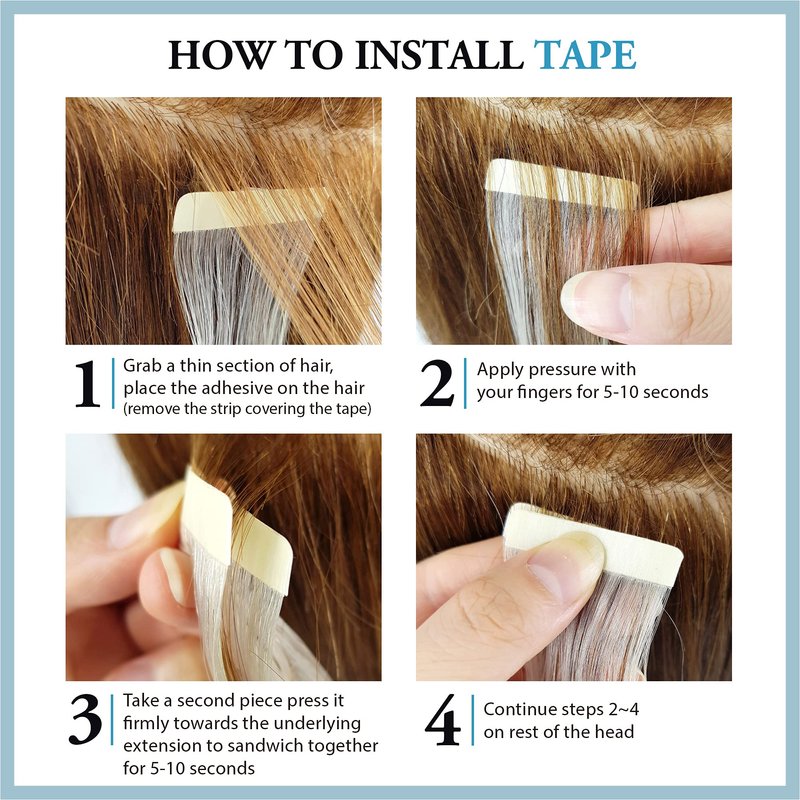 HOW TO INSTALL TAPE

1 Grab a thin section of hair, place the adhesive on the hair (remove the strip covering the tape)

2 Apply pressure with your fingers for 5-10 seconds

3 Take a second piece press it firmly towards the underlying extension to sandwich together for 5-10 seconds

4 Continue steps 2~4 on rest of the head