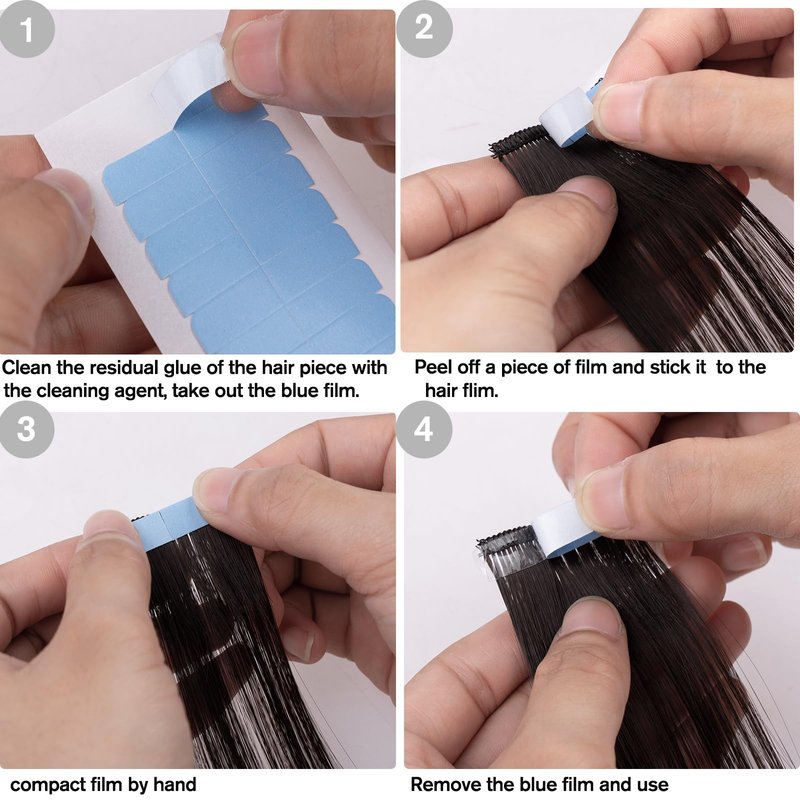 1

Clean the residual glue of the hair piece with the cleaning agent, take out the blue film.

2

Peel off a piece of film and stick it to the hair flim.

3

compact film by hand

4

Remove the blue film and use