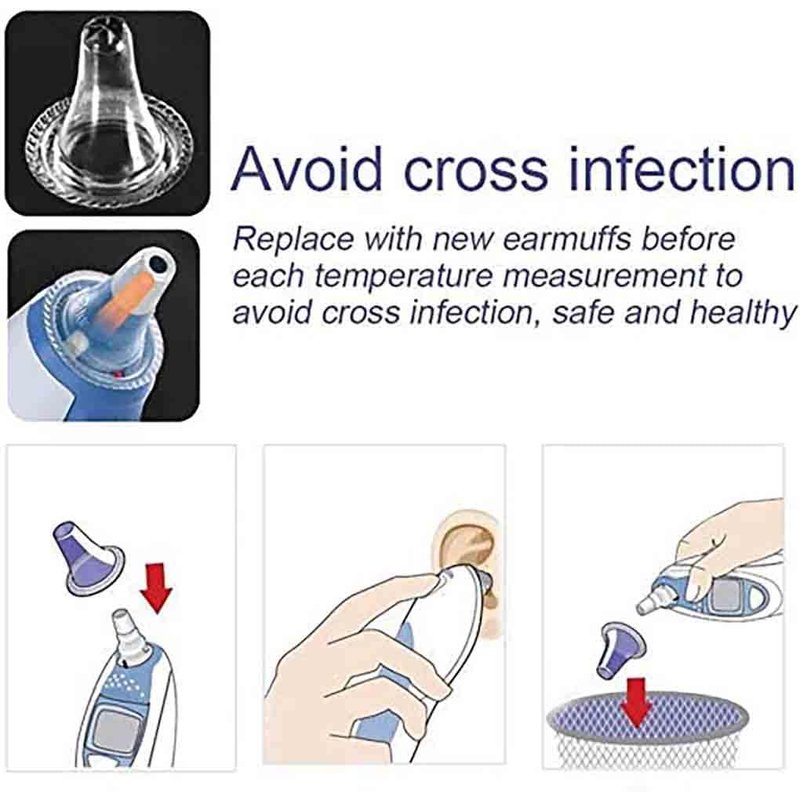 Avoid cross infection

Replace with new earmuffs before each temperature measurement to avoid cross infection, safe and healthy