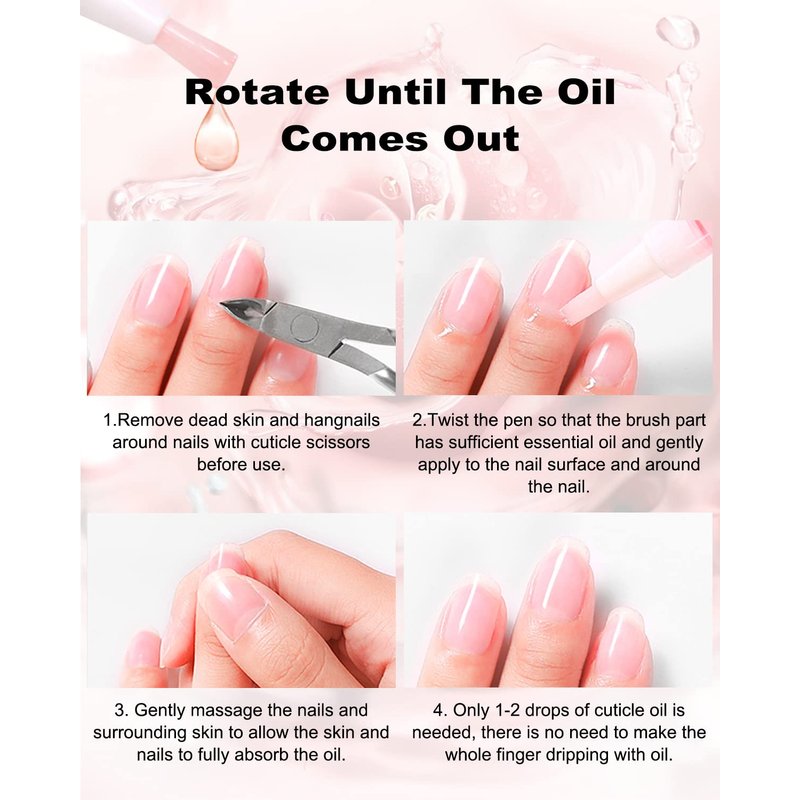 Rotate Until The Oil Comes Out

1.Remove dead skin and hangnails around nails with cuticle scissors before use.

2.Twist the pen so that the brush part has sufficient essential oil and gently apply to the nail surface and around the nail.

3. Gently massage the nails and surrounding skin to allow the skin and nails to fully absorb the oil.

4. Only 1-2 drops of cuticle oil is needed, there is no need to make the whole finger dripping with oil.