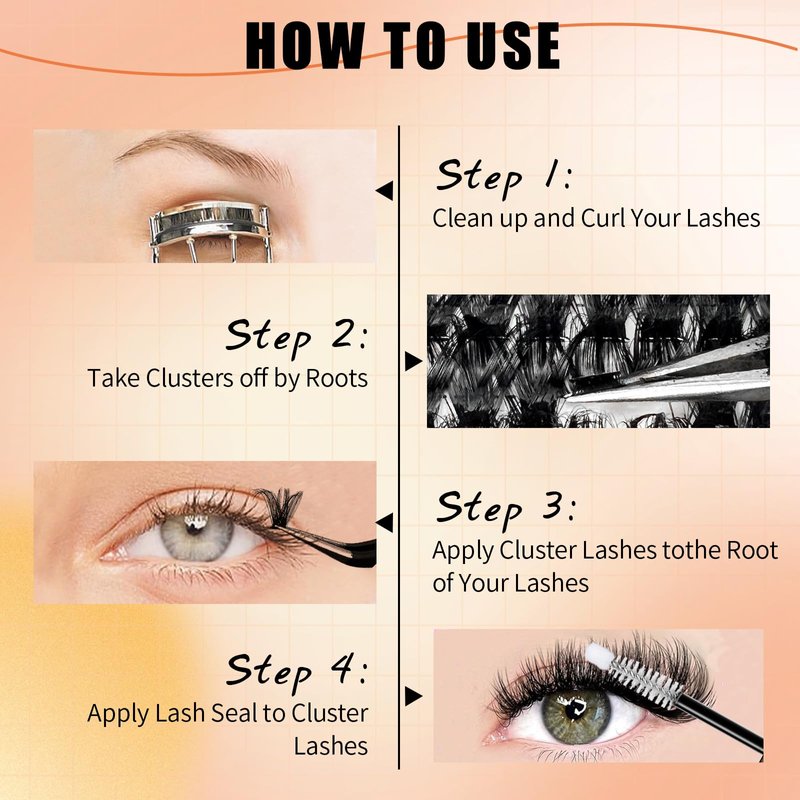 HOW TO USE

Step 1:
Clean up and Curl Your Lashes

Step 2:
Take Clusters off by Roots

Step 3:
Apply Cluster Lashes tothe Root of Your Lashes

Step 4:
Apply Lash Seal to Cluster Lashes