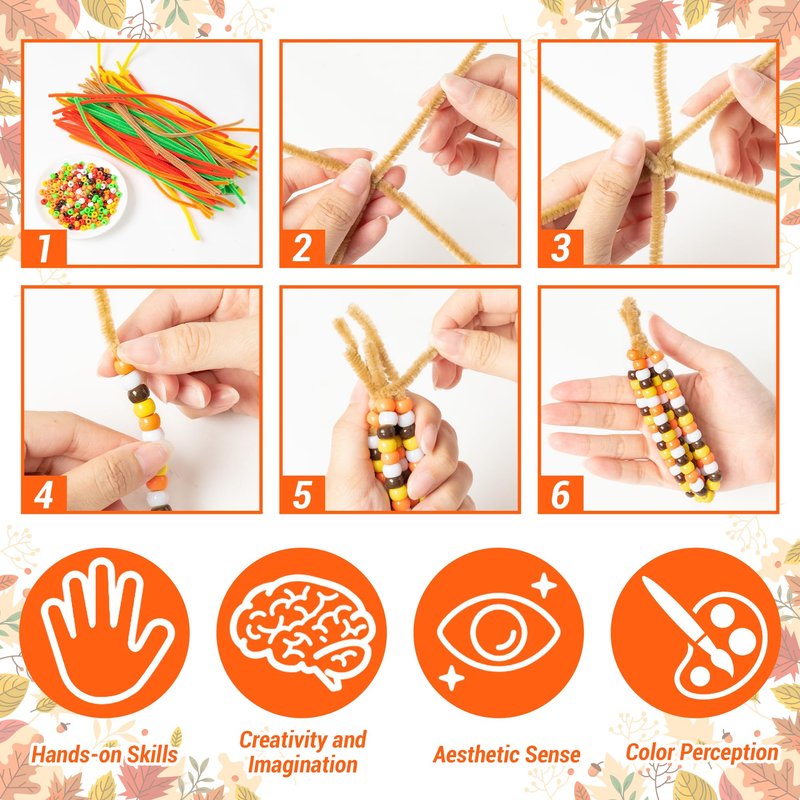 1

2

3

4

5

6

Hands-on Skills

Creativity and Imagination

Aesthetic Sense

Color Perception