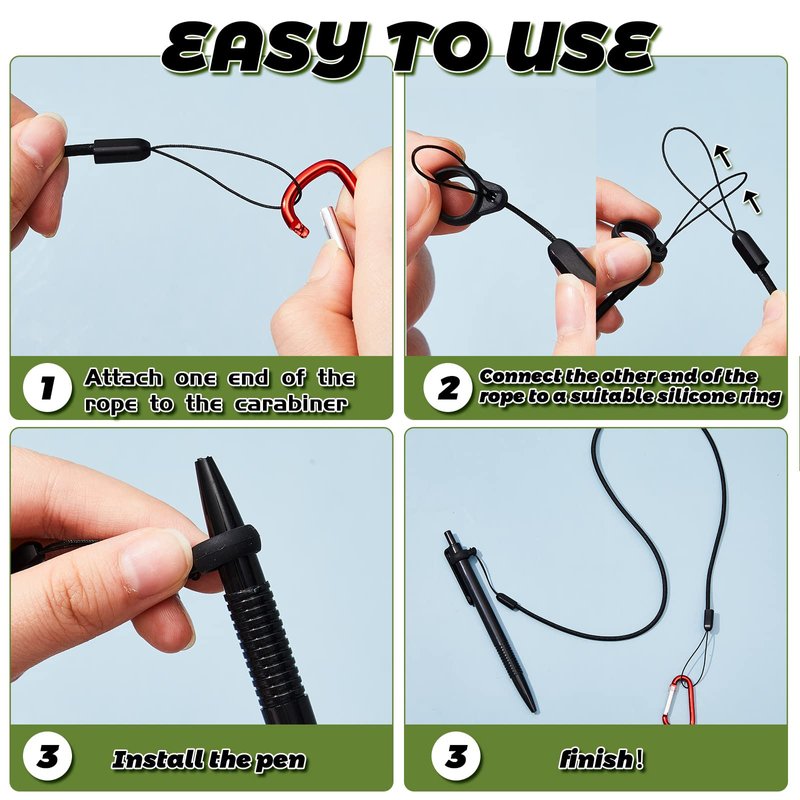 EASY TO USE

1 Attach one end of the rope to the carabiner

2 Connect the other end of the rope to a suitable silicone ring

3 Install the pen

3 finish!