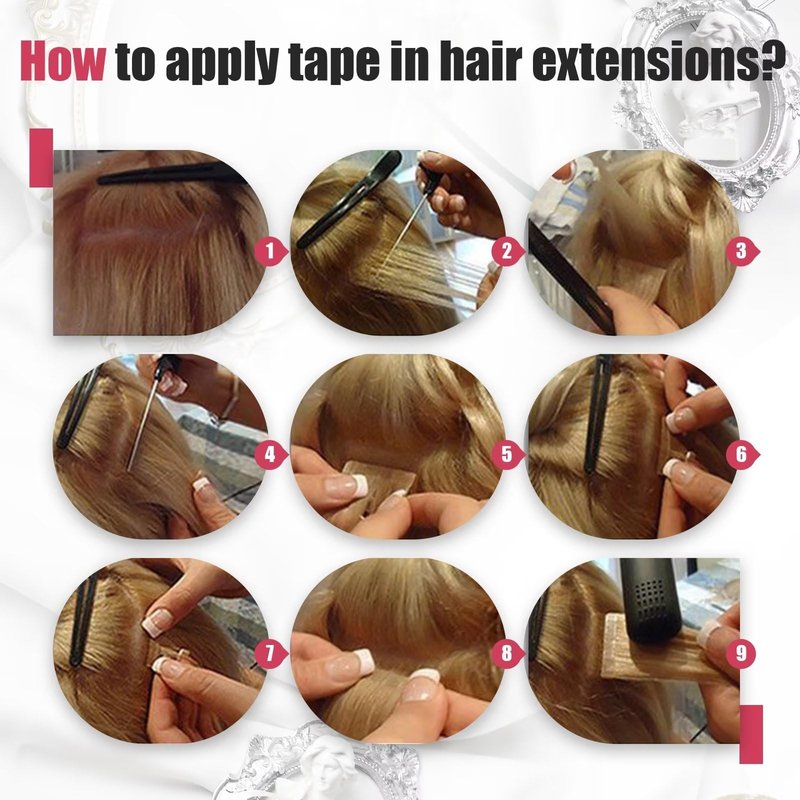 How to apply tape in hair extensions?

1

2

3

4

5

6

7

8

9